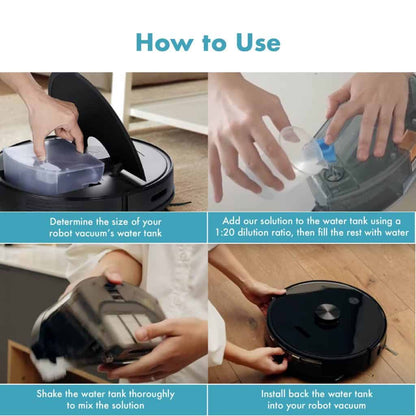 How to Use

Determine the size of your robot vacuum's water tank

Add our solution to the water tank using a 1:20 dilution ratio, then fill the rest with water

Shake the water tank thoroughly to mix the solution

Install back the water tank into your robot vacuum