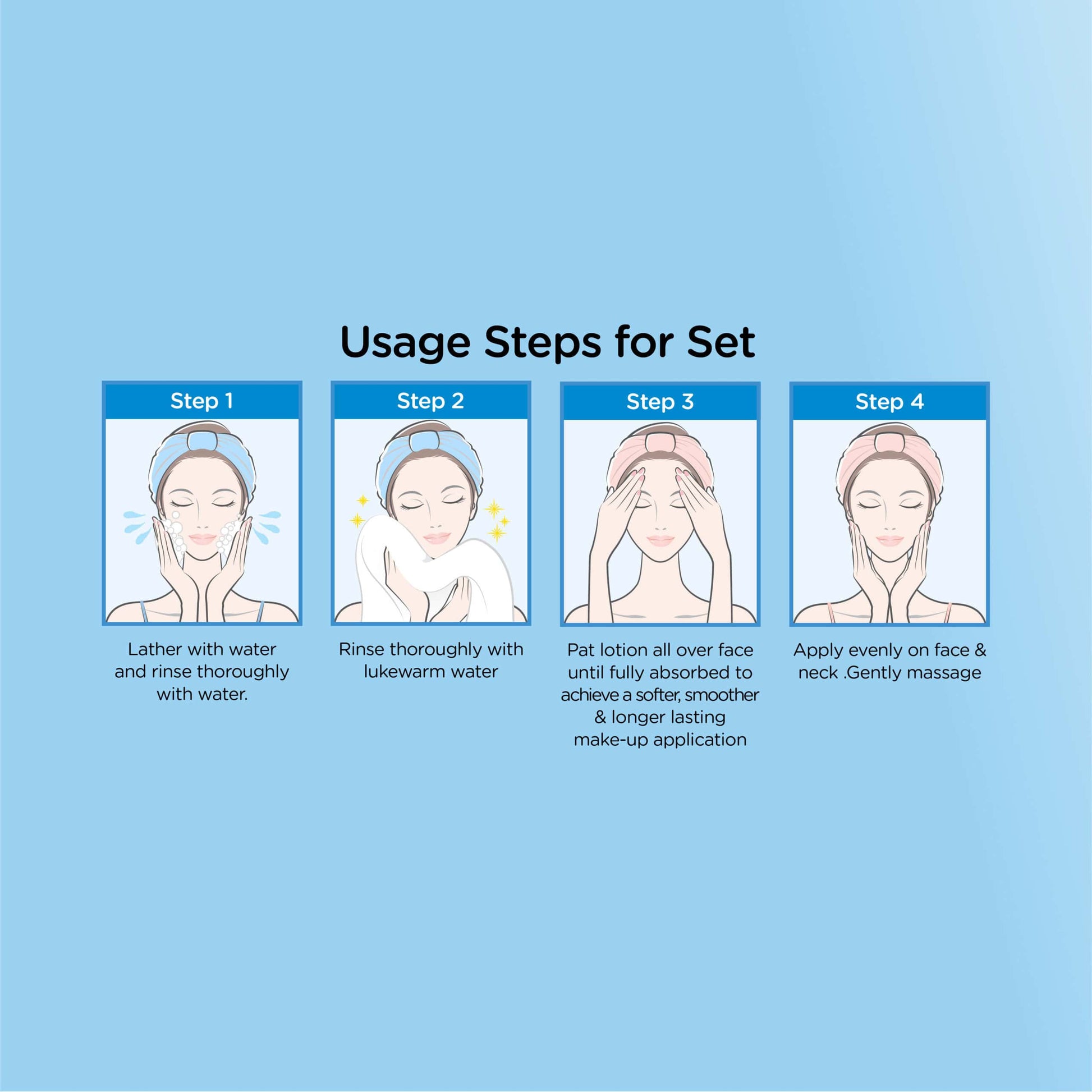 Usage Steps for Set

Step 1

Lather with water and rinse thoroughly with water.

Step 2

Rinse thoroughly with lukewarm water

Step 3

Pat lotion all over face until fully absorbed to achieve a softer, smoother & longer lasting make-up application

Step 4

Apply evenly on face & neck .Gently massage