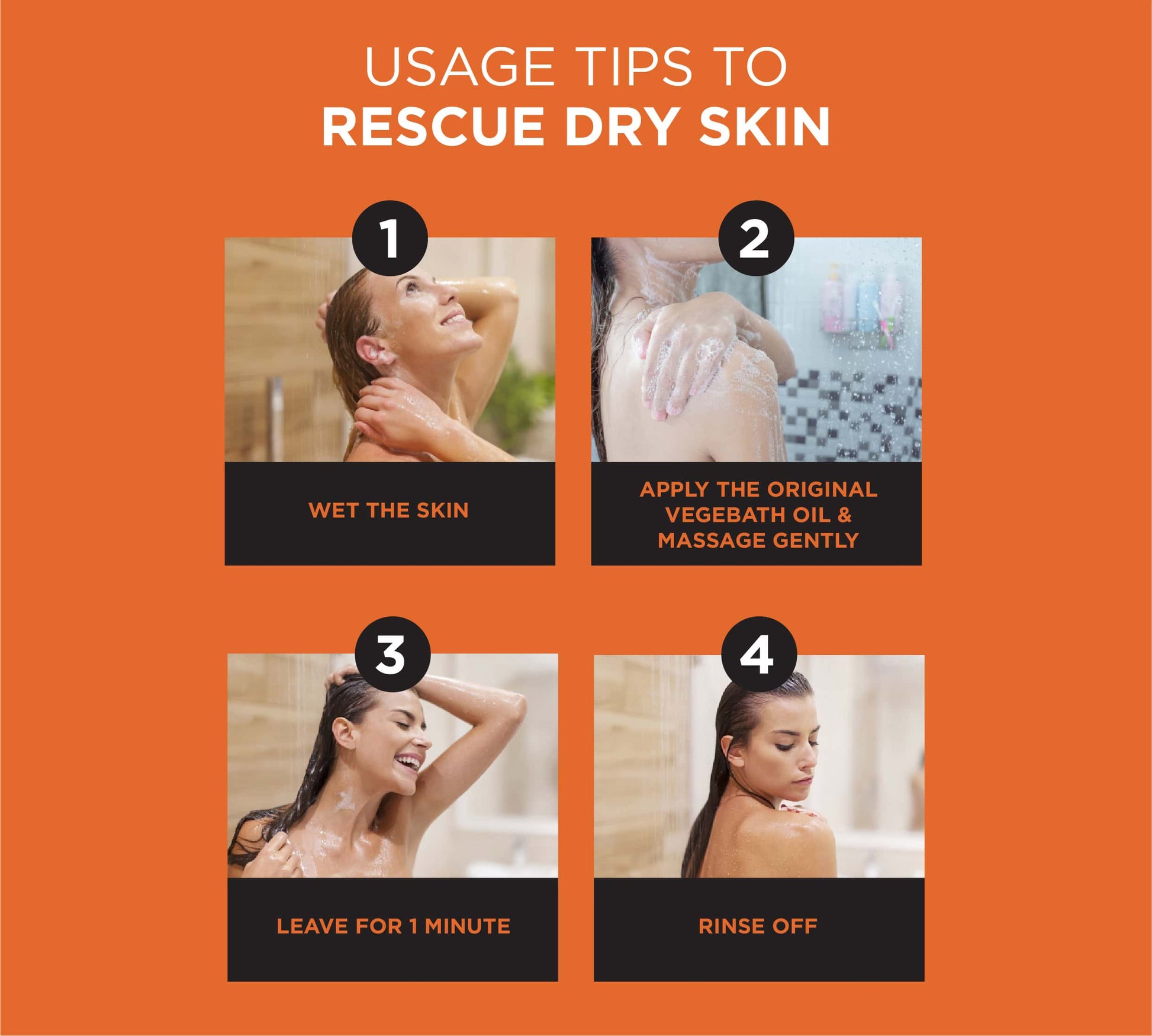 USAGE TIPS TO
RESCUE DRY SKIN

1

WET THE SKIN

2

APPLY THE ORIGINAL VEGEBATH OIL & MASSAGE GENTLY

3

LEAVE FOR 1 MINUTE

4

RINSE OFF